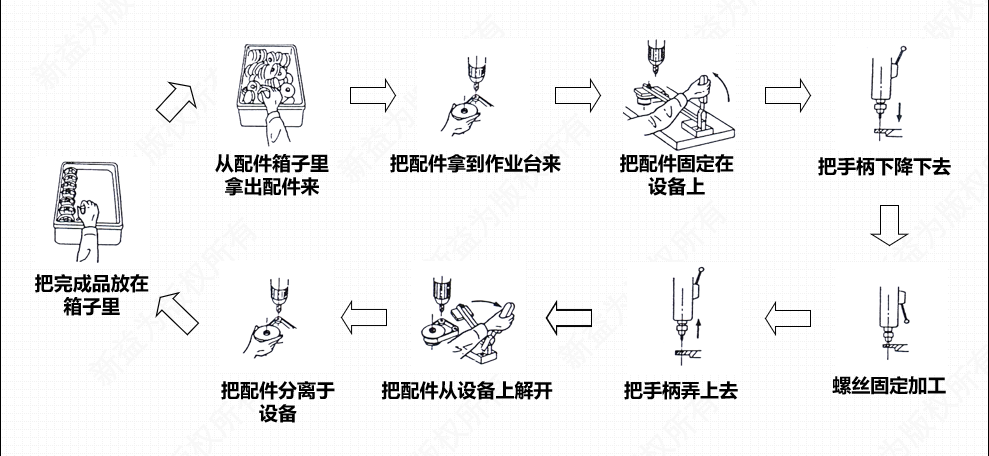 从配件箱子里拿出配件来

把配件拿到作业台来

把配件固定在设备上

把手柄下降下去

螺丝固定加工

把手柄弄上去

把配件从设备上解开

把配件分离于设备

把完成品放在箱子里

新益为版权所有